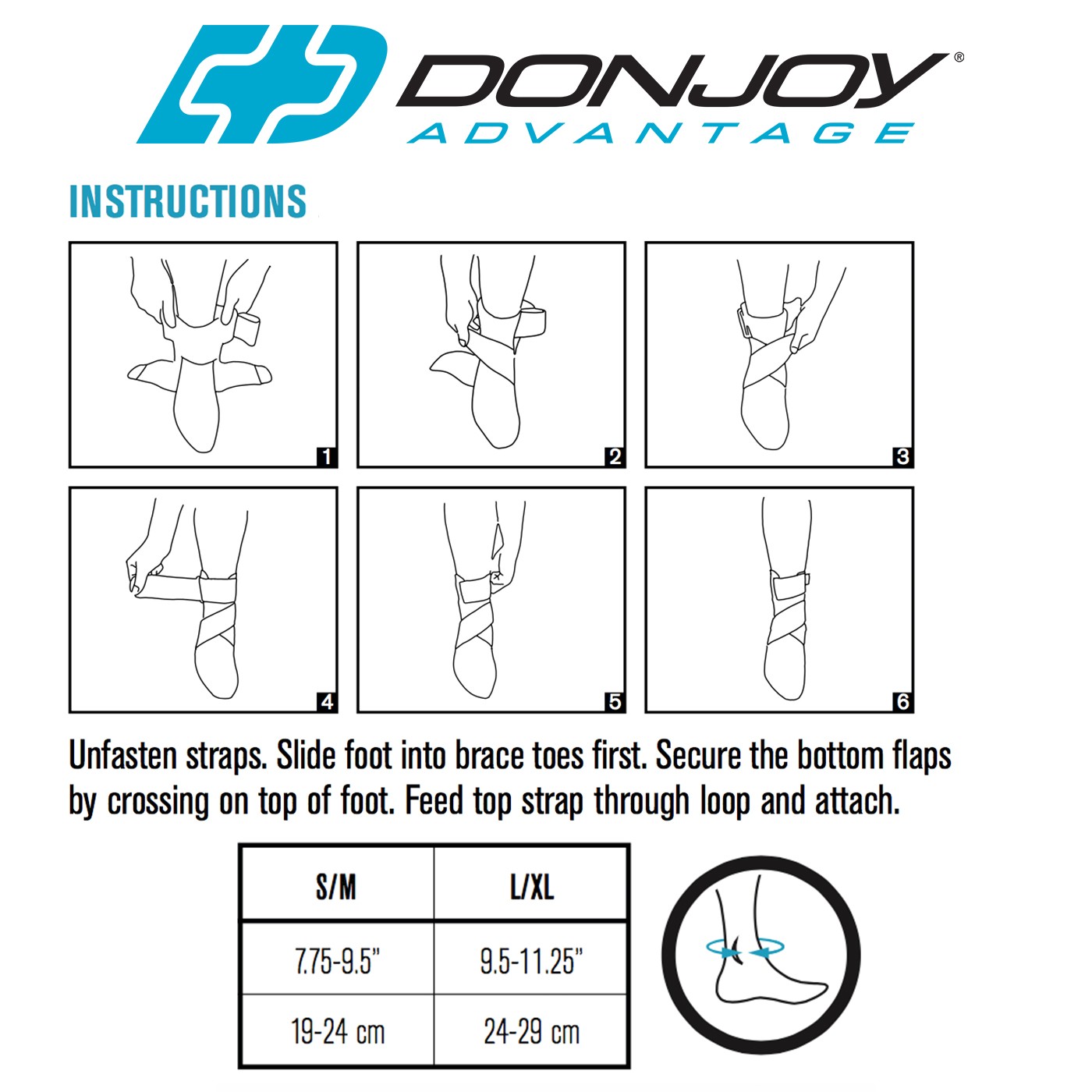 DONJOY®
ADVANTAGE

INSTRUCTIONS

1

2

3

4

5

6

Unfasten straps. Slide foot into brace toes first. Secure the bottom flaps by crossing on top of foot. Feed top strap through loop and attach.

| S/M | L/XL |
|---|---|
| 7.75-9.5" | 9.5-11.25" |
| 19-24 cm | 24-29 cm |